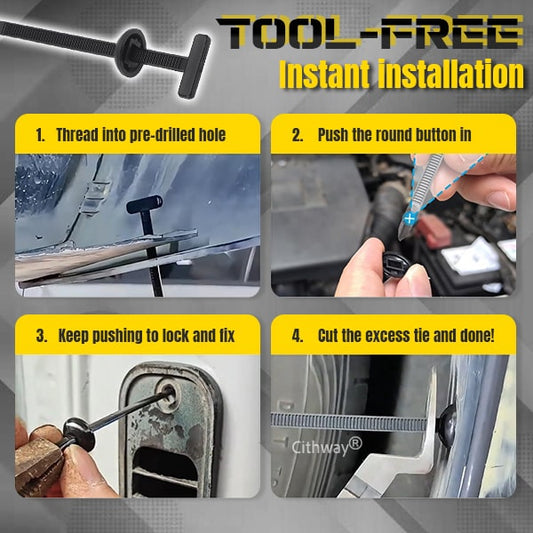 TOOL-FREE
Instant installation

1. Thread into pre-drilled hole

2. Push the round button in

3. Keep pushing to lock and fix

4. Cut the excess tie and done!

Cithway®